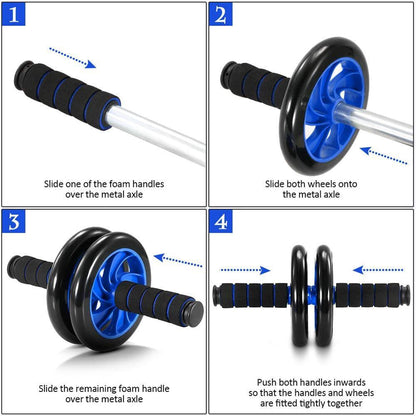 1

Slide one of the foam handles over the metal axle

2

Slide both wheels onto the metal axle

3

Slide the remaining foam handle over the metal axle

4

Push both handles inwards so that the handles and wheels are fitted tightly together